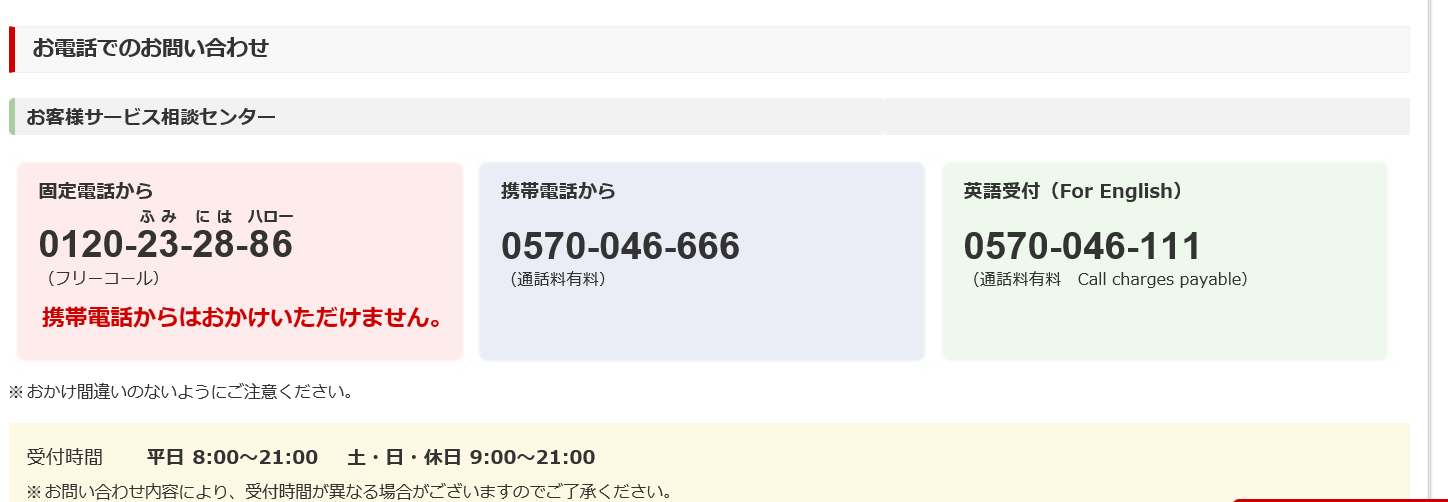 お電話でのお問い合わせ

お客様サービス相談センター

固定電話から
ふみ には ハロー
0120-23-28-86
（フリーコール）
携帯電話からはおかけいただけません。

携帯電話から
0570-046-666
（通話料有料）

英語受付（For English）
0570-046-111
（通話料有料 Call charges payable）

※おかけ間違いのないようにご注意ください。

受付時間 平日 8:00～21:00 土・日・休日 9:00～21:00
※お問い合わせ内容により、受付時間が異なる場合がございますのでご了承ください。